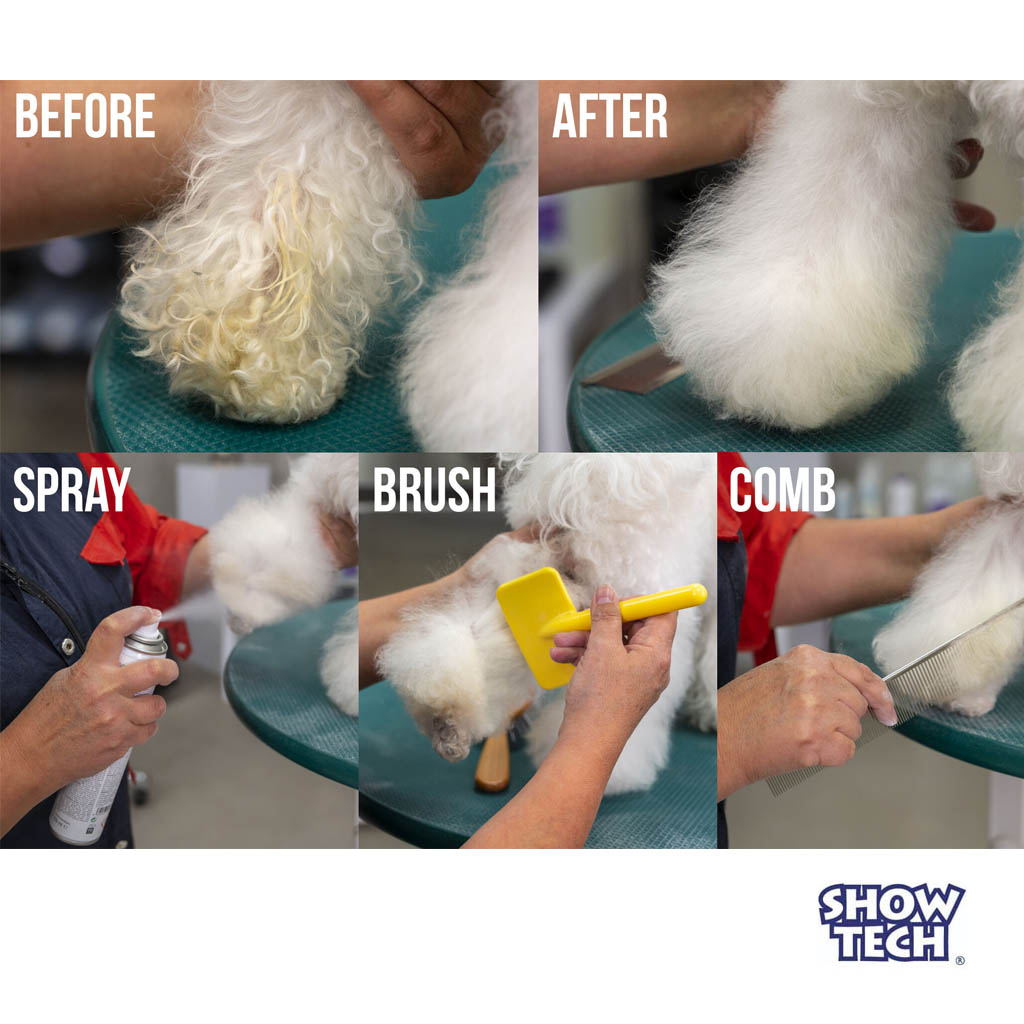 BEFORE
AFTER
SPRAY
BRUSH
COMB
SHOW TECH ®